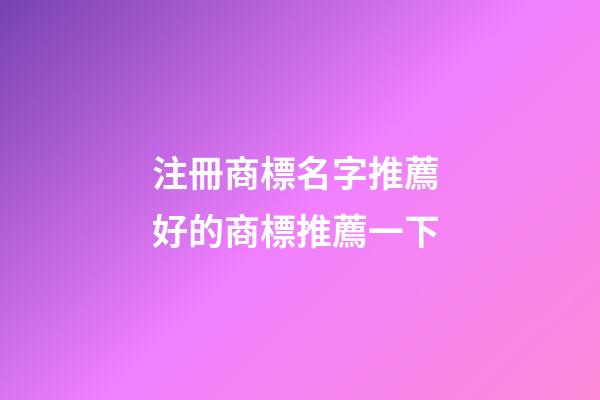 注冊商標名字推薦
好的商標推薦一下